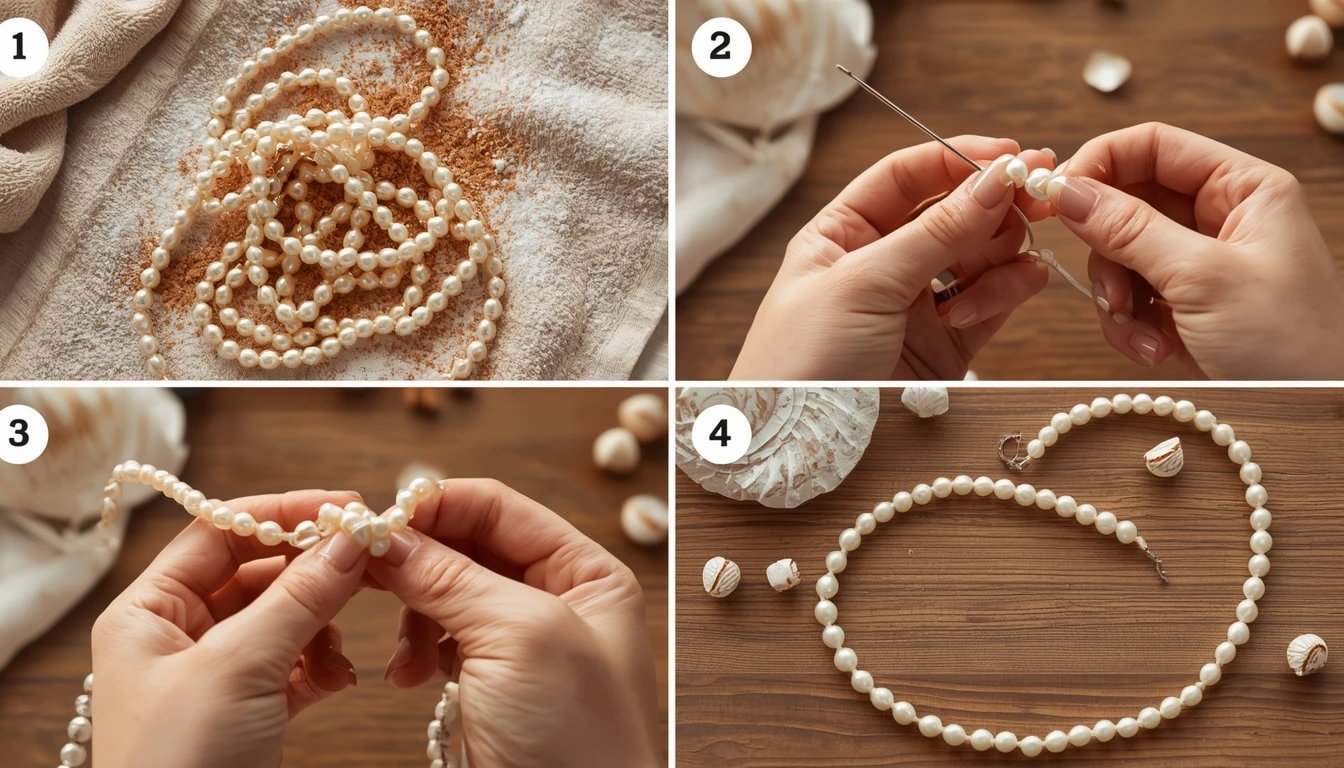 1

2

3

4